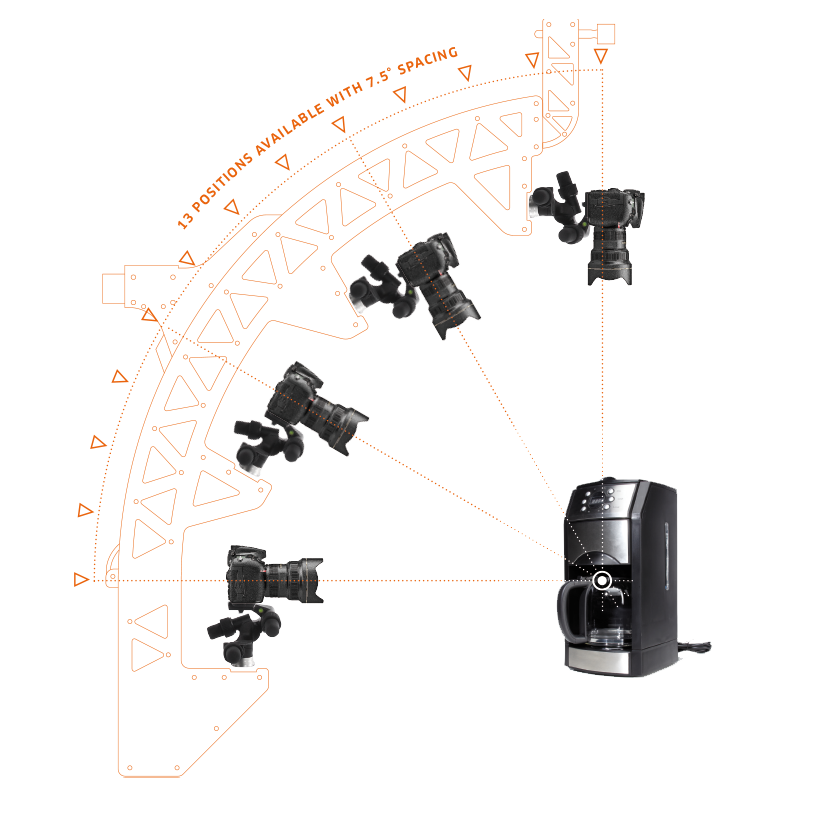 13 POSITIONS AVAILABLE WITH 7.5° SPACING