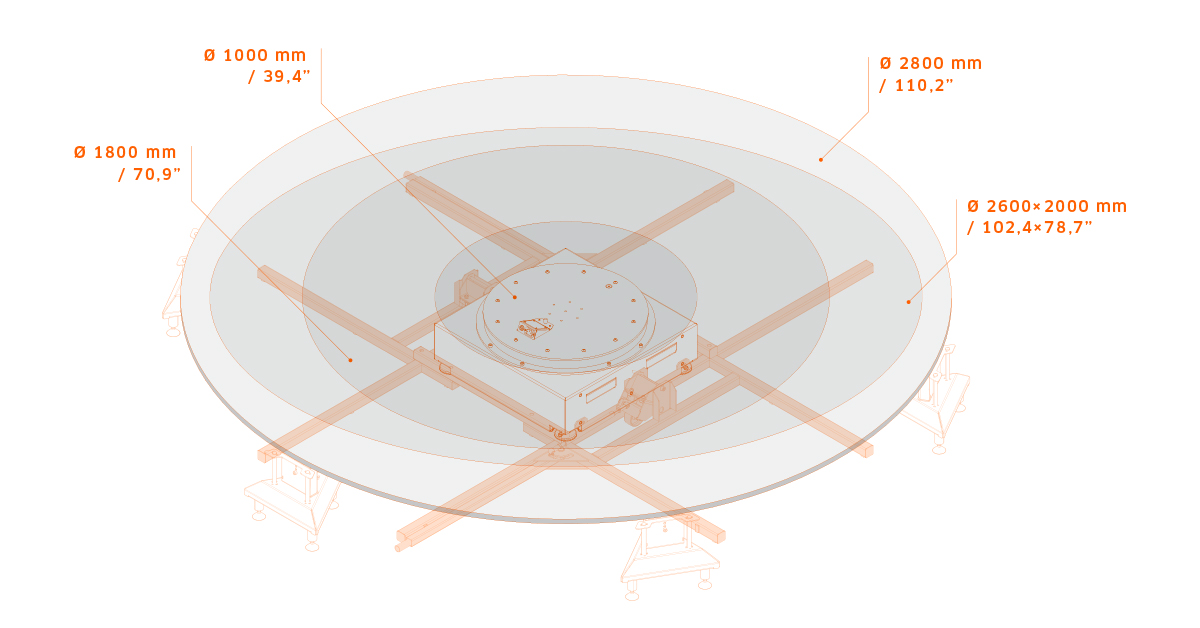 Ø 1000 mm
/ 39,4"

Ø 2800 mm
/ 110,2"

Ø 1800 mm
/ 70,9"

Ø 2600×2000 mm
/ 102,4×78,7"